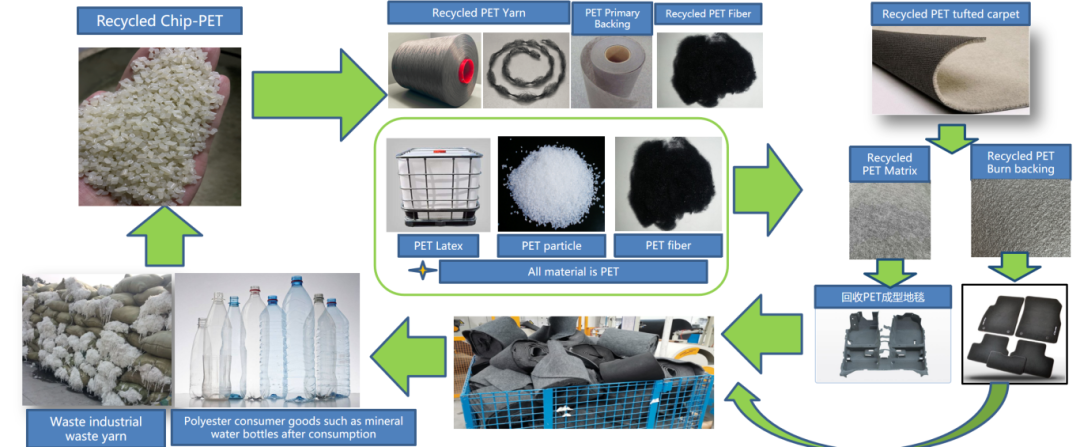 Recycled Chip-PET

Recycled PET Yarn

PET Primary Backing

Recycled PET Fiber

Recycled PET tufted carpet

PET Latex

PET particle

PET fiber

All material is PET

Recycled PET Matrix

Recycled PET Burn backing

回收PET成型地毯

Waste industrial waste yarn

Polyester consumer goods such as mineral water bottles after consumption